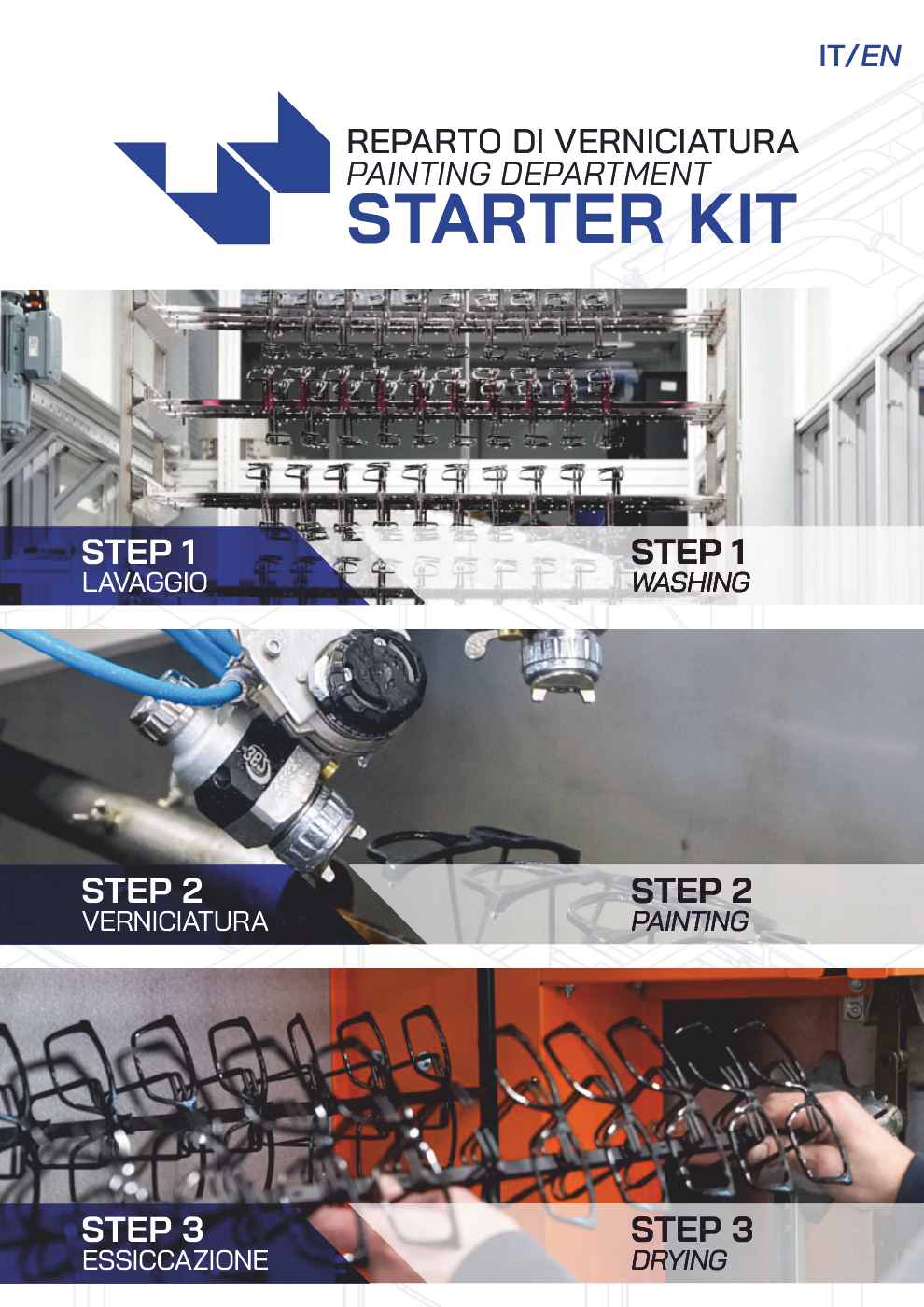 IT/EN

REPARTO DI VERNICIATURA
PAINTING DEPARTMENT
STARTER KIT

STEP 1
LAVAGGIO

STEP 1
WASHING

STEP 2
VERNICIATURA

STEP 2
PAINTING

STEP 3
ESSICCAZIONE

STEP 3
DRYING