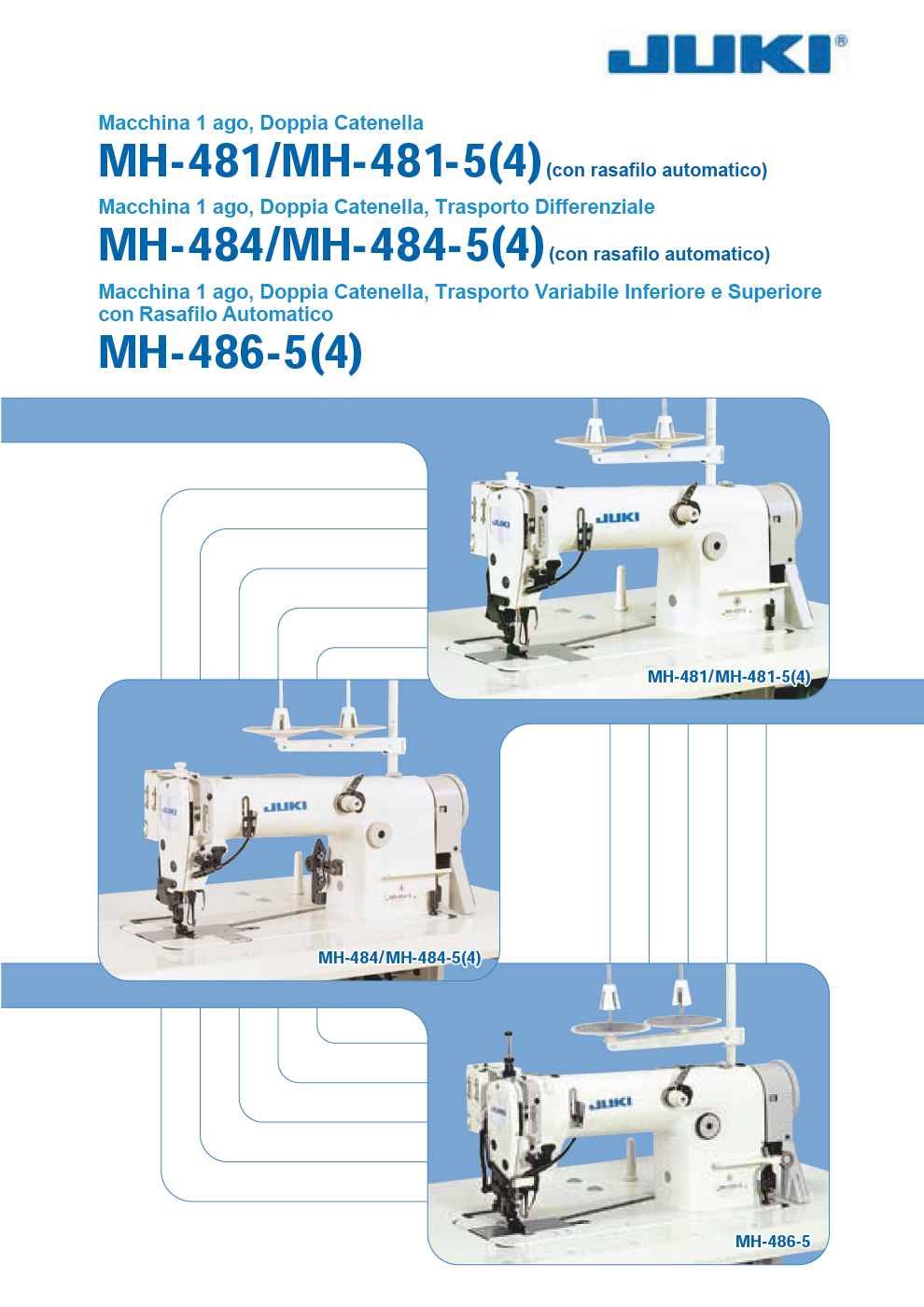 JUKI®

Macchina 1 ago, Doppia Catenella
MH-481/MH-481-5(4) (con rasafilo automatico)

Macchina 1 ago, Doppia Catenella, Trasporto Differenziale
MH-484/MH-484-5(4) (con rasafilo automatico)

Macchina 1 ago, Doppia Catenella, Trasporto Variabile Inferiore e Superiore con Rasafilo Automatico
MH-486-5(4)

JUKI
MH-481/MH-481-5(4)

JUKI
MH-484/MH-484-5(4)

JUKI
MH-486-5