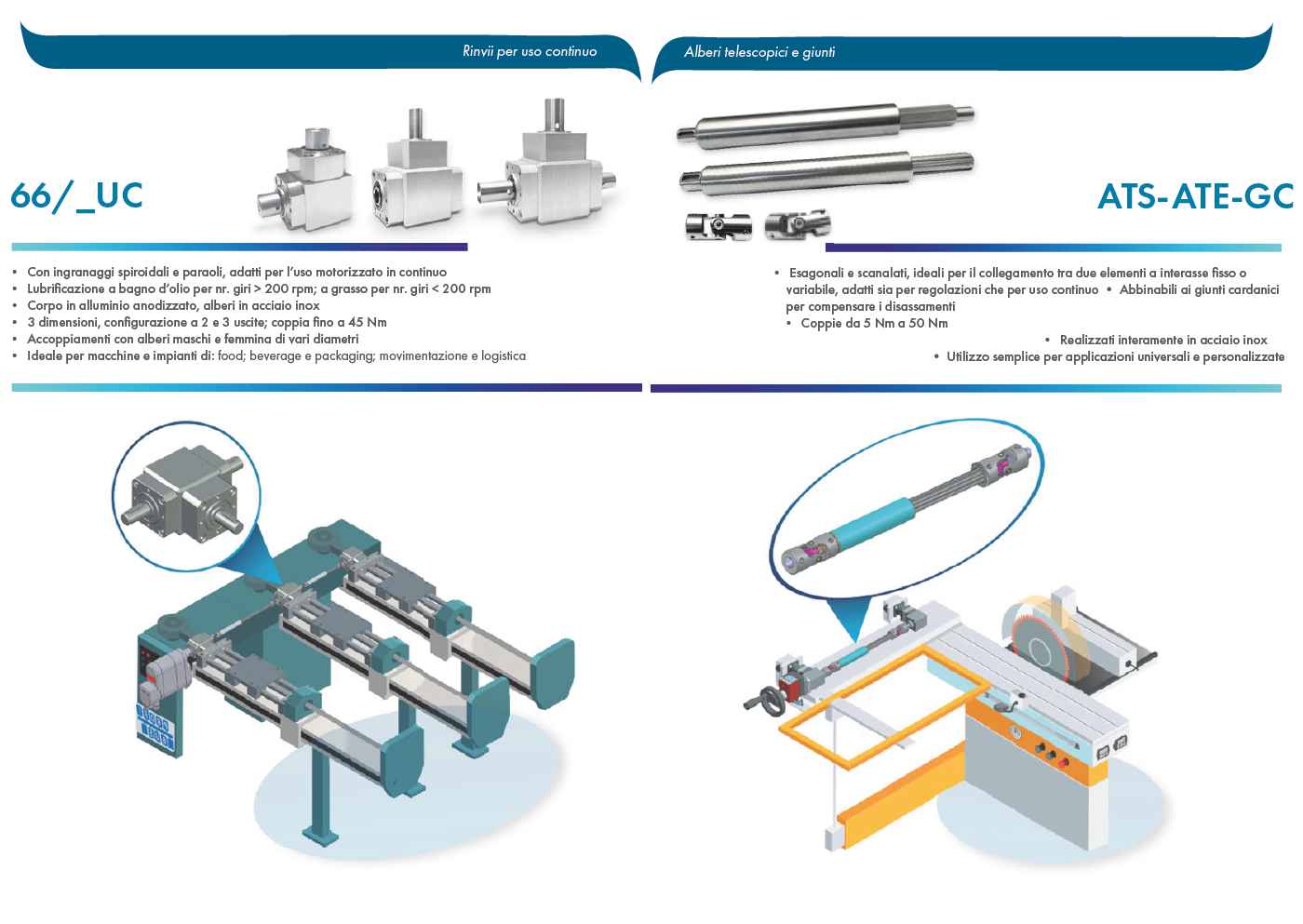 Rinvii per uso continuo

66/_UC

• Con ingranaggi spiroidali e paraoli, adatti per l'uso motorizzato in continuo
• Lubrificazione a bagno d'olio per nr. giri > 200 rpm; a grasso per nr. giri < 200 rpm
• Corpo in alluminio anodizzato, alberi in acciaio inox
• 3 dimensioni, configurazione a 2 e 3 uscite; coppia fino a 45 Nm
• Accoppiamenti con alberi maschi e femmina di vari diametri
• Ideale per macchine e impianti di: food; beverage e packaging; movimentazione e logistica

Alberi telescopici e giunti

ATS-ATE-GC

• Esagonali e scanalati, ideali per il collegamento tra due elementi a interasse fisso o variabile, adatti sia per regolazioni che per uso continuo • Abbinabili ai giunti cardanici per compensare i disassamenti
• Coppie da 5 Nm a 50 Nm
• Realizzati interamente in acciaio inox
• Utilizzo semplice per applicazioni universali e personalizzate