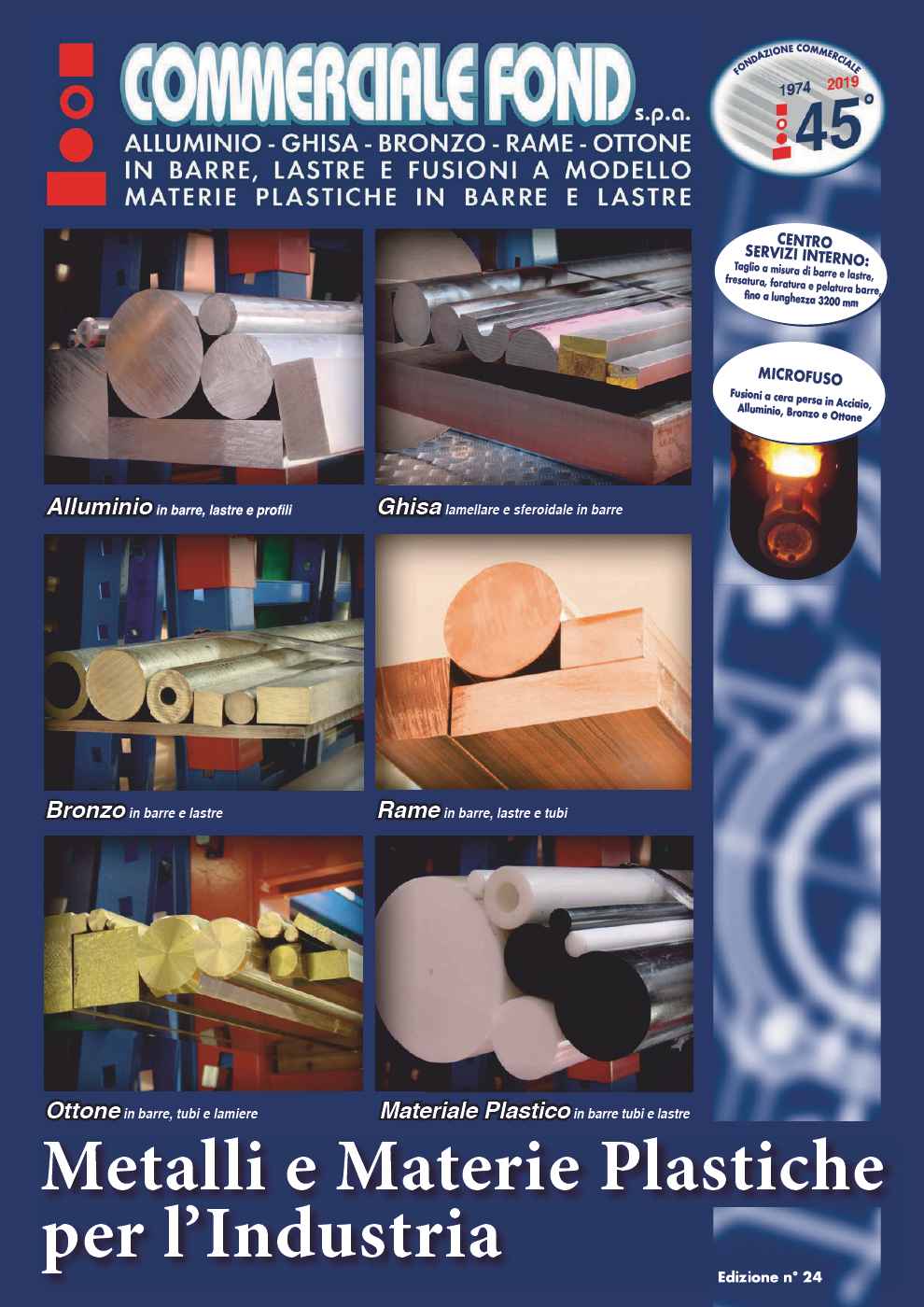 COMMERCIALE FOND s.p.a.
ALLUMINIO - GHISA - BRONZO - RAME - OTTONE
IN BARRE, LASTRE E FUSIONI A MODELLO
MATERIE PLASTICHE IN BARRE E LASTRE

FONDAZIONE COMMERCIALE
1974 2019
45°

CENTRO SERVIZI INTERNO:
Taglio a misura di barre e lastre, fresatura, foratura e pelatura barre, fino a lunghezza 3200 mm

MICROFUSO
Fusioni a cera persa in Acciaio, Alluminio, Bronzo e Ottone

Alluminio in barre, lastre e profili

Ghisa lamellare e sferoidale in barre

Bronzo in barre e lastre

Rame in barre, lastre e tubi

Ottone in barre, tubi e lamiere

Materiale Plastico in barre tubi e lastre

Metalli e Materie Plastiche per l'Industria

Edizione n° 24